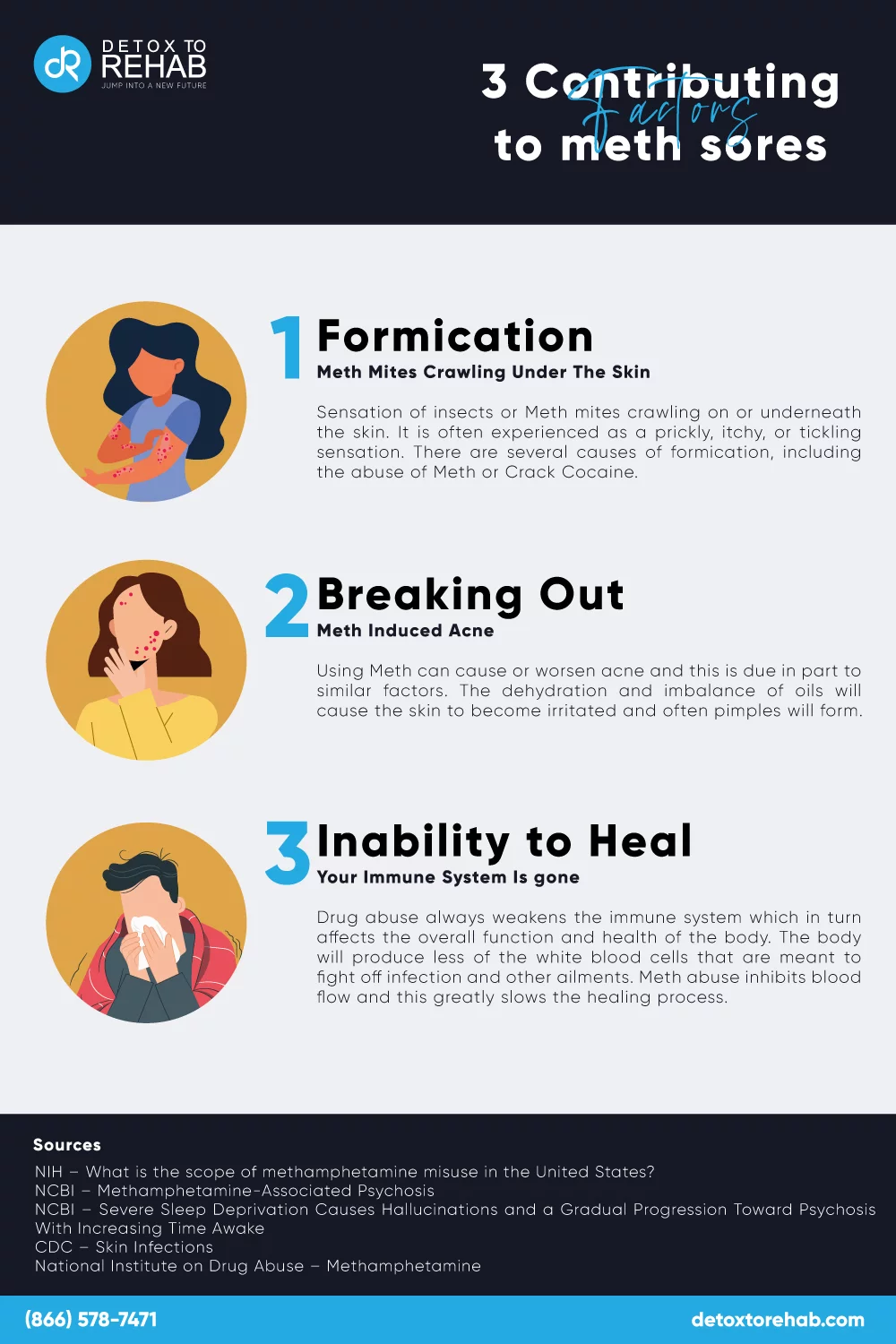 DETOX TO REHAB
JUMP INTO A NEW FUTURE

3 Contributing Factors to meth sores

1 Formication
Meth Mites Crawling Under The Skin

Sensation of insects or Meth mites crawling on or underneath the skin. It is often experienced as a prickly, itchy, or tickling sensation. There are several causes of formication, including the abuse of Meth or Crack Cocaine.

2 Breaking Out
Meth Induced Acne

Using Meth can cause or worsen acne and this is due in part to similar factors. The dehydration and imbalance of oils will cause the skin to become irritated and often pimples will form.

3 Inability to Heal
Your Immune System Is gone

Drug abuse always weakens the immune system which in turn affects the overall function and health of the body. The body will produce less of the white blood cells that are meant to fight off infection and other ailments. Meth abuse inhibits blood flow and this greatly slows the healing process.

Sources
NIH – What is the scope of methamphetamine misuse in the United States?
NCBI – Methamphetamine-Associated Psychosis
NCBI – Severe Sleep Deprivation Causes Hallucinations and a Gradual Progression Toward Psychosis With Increasing Time Awake
CDC – Skin Infections
National Institute on Drug Abuse – Methamphetamine

(866) 578-7471
detoxtorehab.com