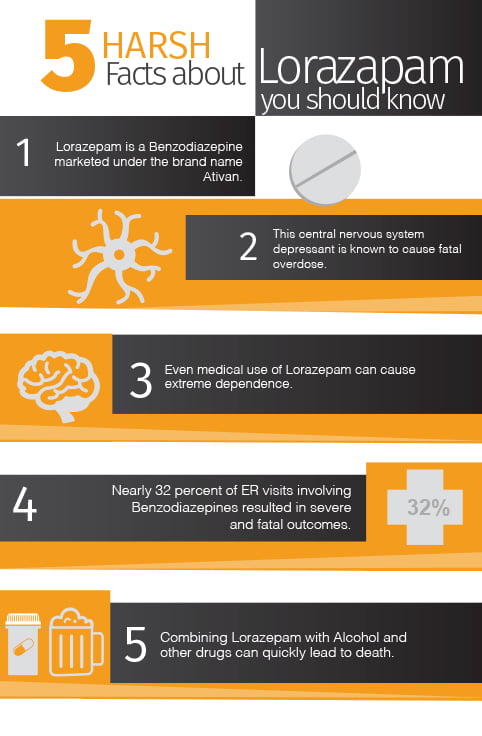 5 HARSH Facts about Lorazapam you should know

1 Lorazepam is a Benzodiazepine marketed under the brand name Ativan.

2 This central nervous system depressant is known to cause fatal overdose.

3 Even medical use of Lorazepam can cause extreme dependence.

4 Nearly 32 percent of ER visits involving Benzodiazepines resulted in severe and fatal outcomes.

32%

5 Combining Lorazepam with Alcohol and other drugs can quickly lead to death.