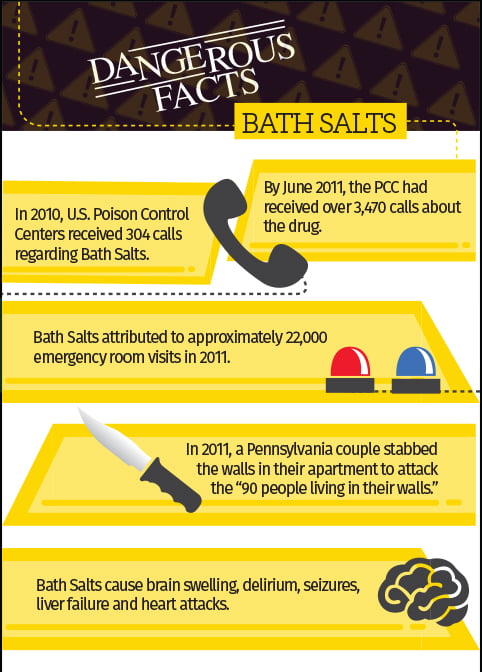 DANGEROUS FACTS

BATH SALTS

In 2010, U.S. Poison Control Centers received 304 calls regarding Bath Salts.

By June 2011, the PCC had received over 3,470 calls about the drug.

Bath Salts attributed to approximately 22,000 emergency room visits in 2011.

In 2011, a Pennsylvania couple stabbed the walls in their apartment to attack the "90 people living in their walls."

Bath Salts cause brain swelling, delirium, seizures, liver failure and heart attacks.