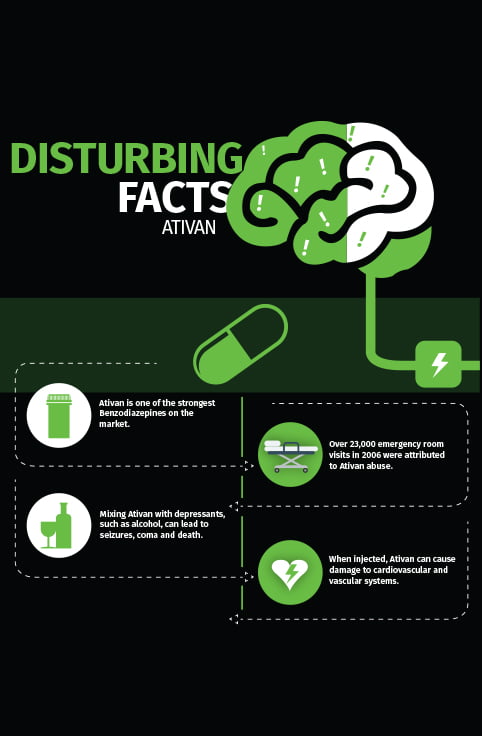 DISTURBING FACTS
ATIVAN

Ativan is one of the strongest Benzodiazepines on the market.

Over 23,000 emergency room visits in 2006 were attributed to Ativan abuse.

Mixing Ativan with depressants, such as alcohol, can lead to seizures, coma and death.

When injected, Ativan can cause damage to cardiovascular and vascular systems.