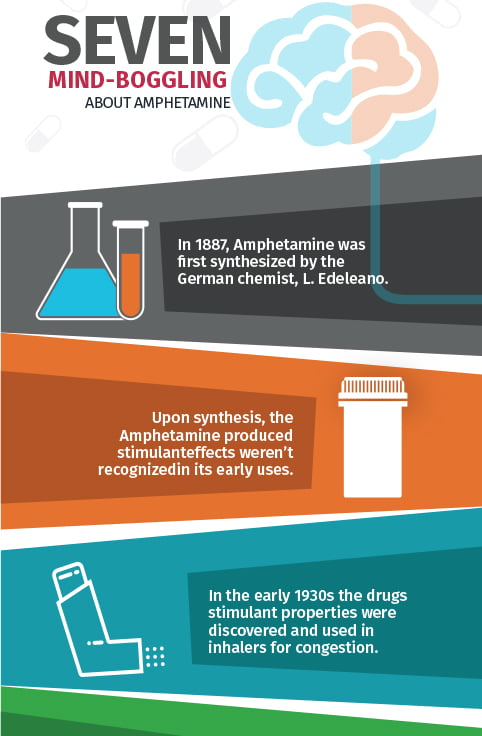 SEVEN
MIND-BOGGLING
ABOUT AMPHETAMINE

In 1887, Amphetamine was first synthesized by the German chemist, L. Edeleano.

Upon synthesis, the Amphetamine produced stimulanteffects weren't recognizedin its early uses.

In the early 1930s the drugs stimulant properties were discovered and used in inhalers for congestion.