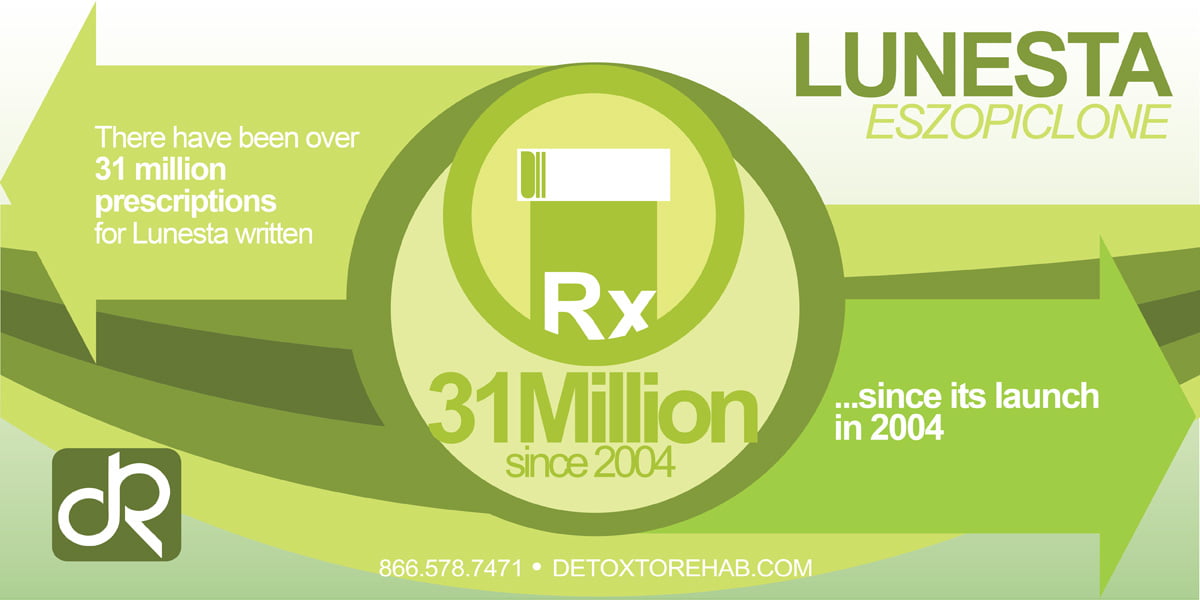 LUNESTA
ESZOPICLONE

There have been over 31 million prescriptions for Lunesta written

Rx

31Million
since 2004

...since its launch in 2004

dR

866.578.7471 • DETOXTOREHAB.COM